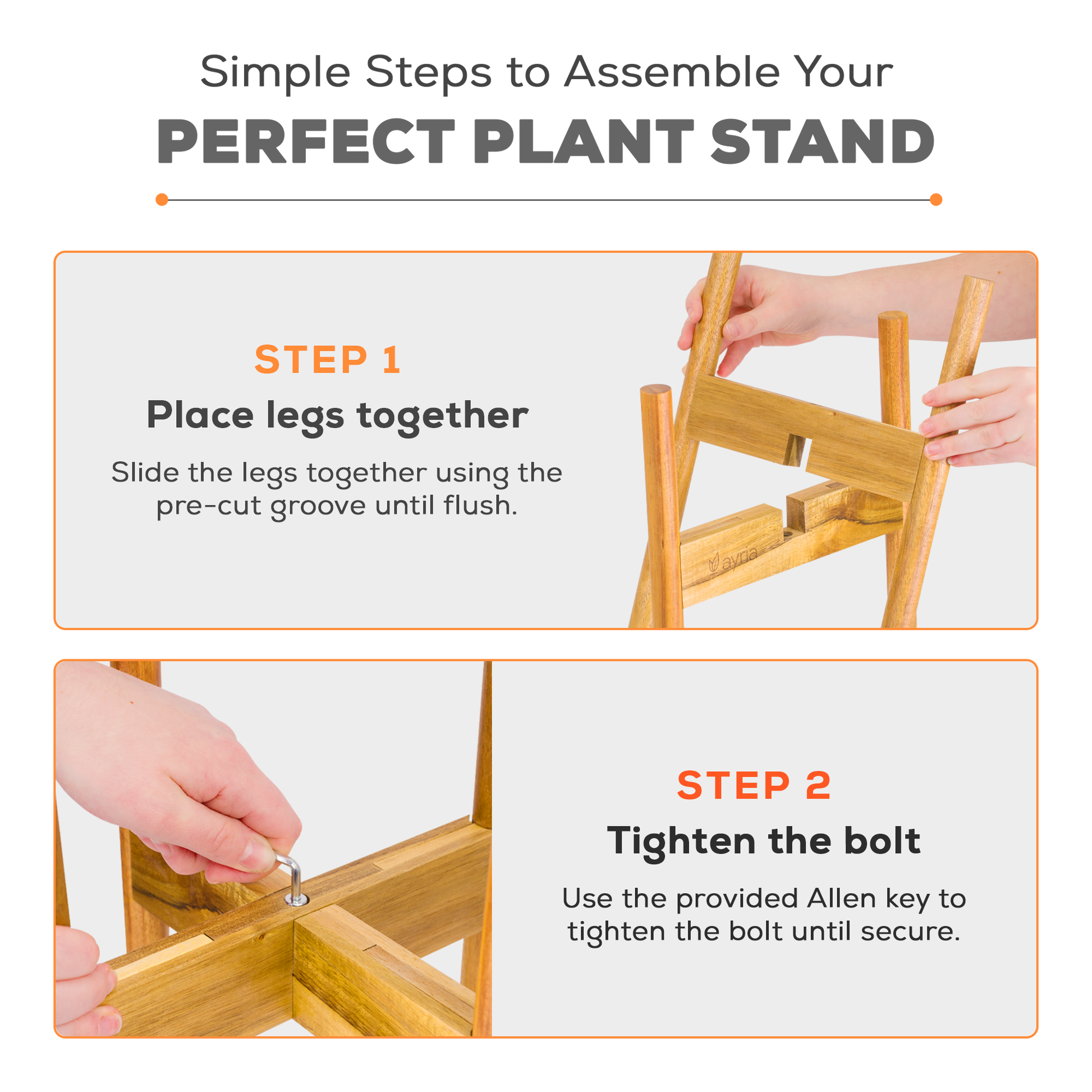 Simple Steps to Assemble Your
PERFECT PLANT STAND

STEP 1
Place legs together
Slide the legs together using the pre-cut groove until flush.

ayria

STEP 2
Tighten the bolt
Use the provided Allen key to tighten the bolt until secure.