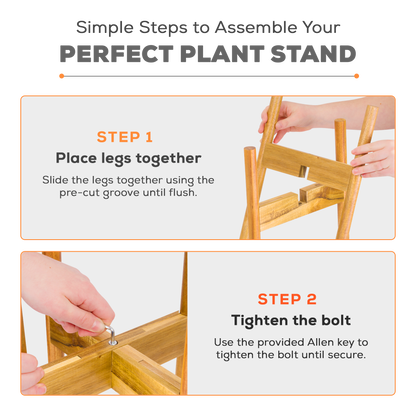 Simple Steps to Assemble Your
PERFECT PLANT STAND

STEP 1
Place legs together
Slide the legs together using the pre-cut groove until flush.

STEP 2
Tighten the bolt
Use the provided Allen key to tighten the bolt until secure.